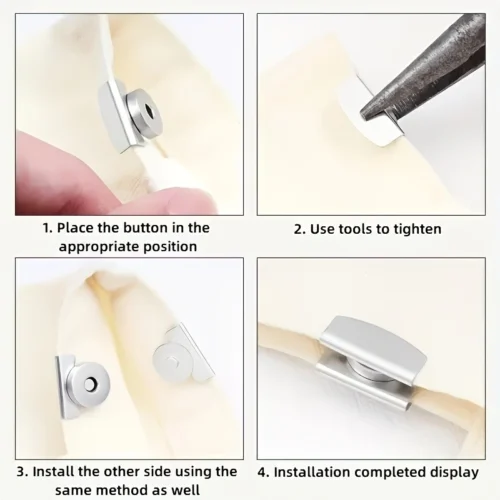 1. Place the button in the appropriate position

2. Use tools to tighten

3. Install the other side using the same method as well

4. Installation completed display